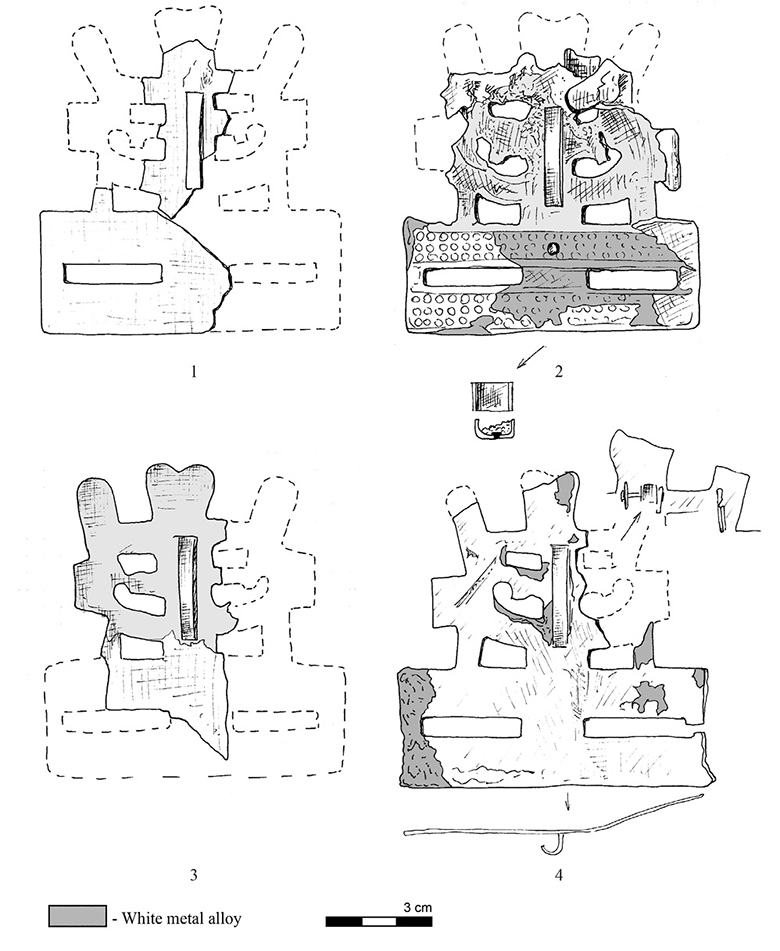 1

2

3

4

- White metal alloy

3 cm